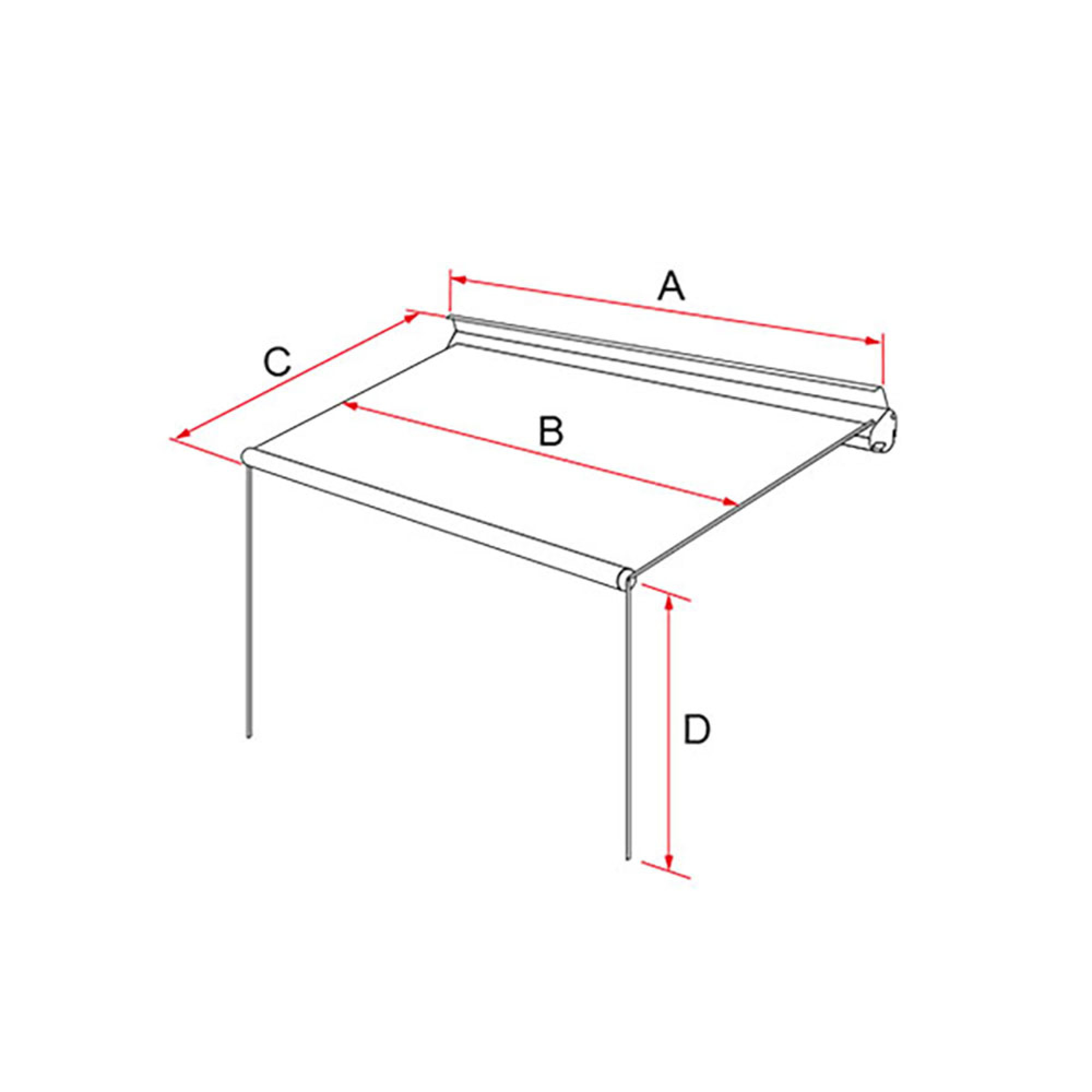 A

C

B

D