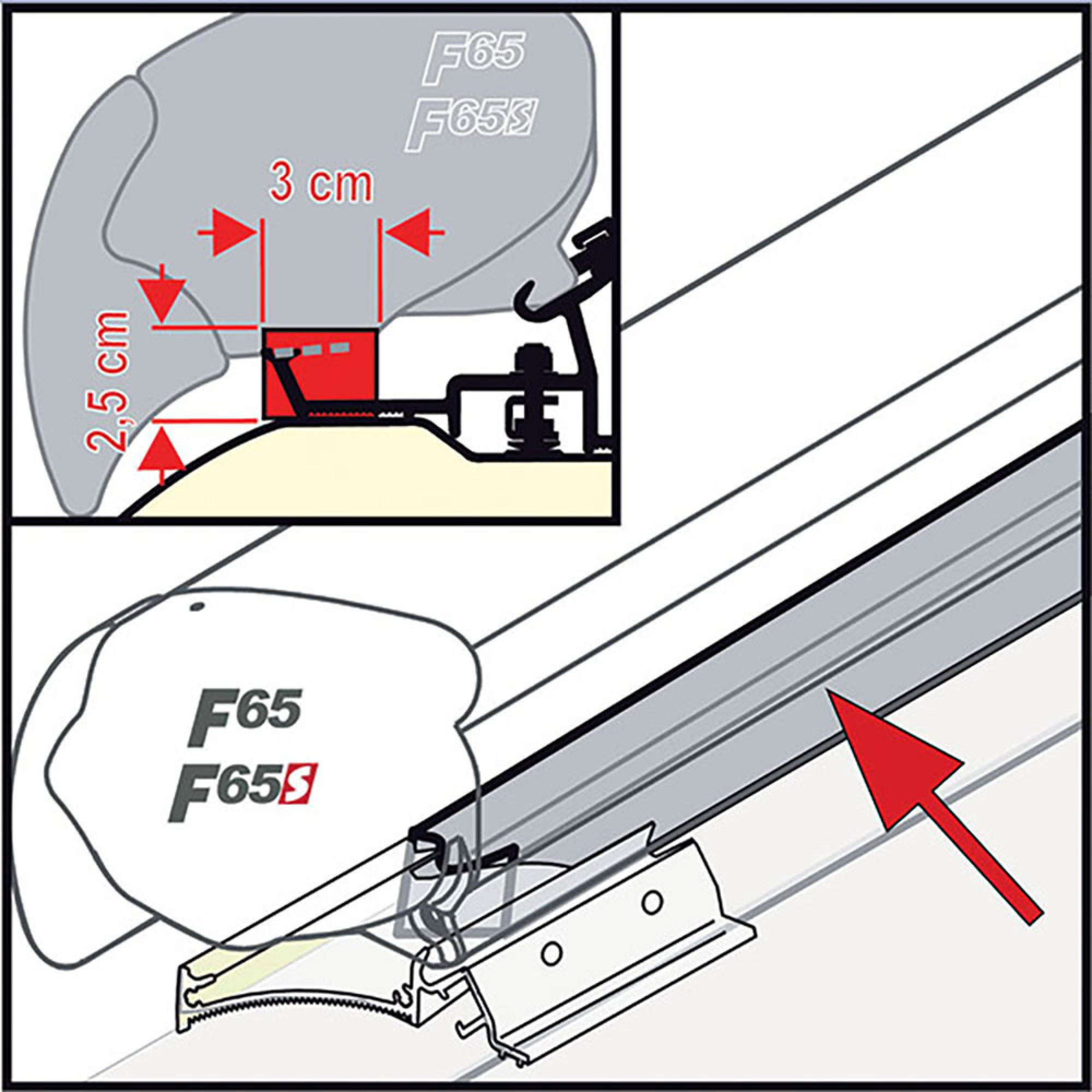 F65
F65S
3 cm
2,5 cm
F65
F65S