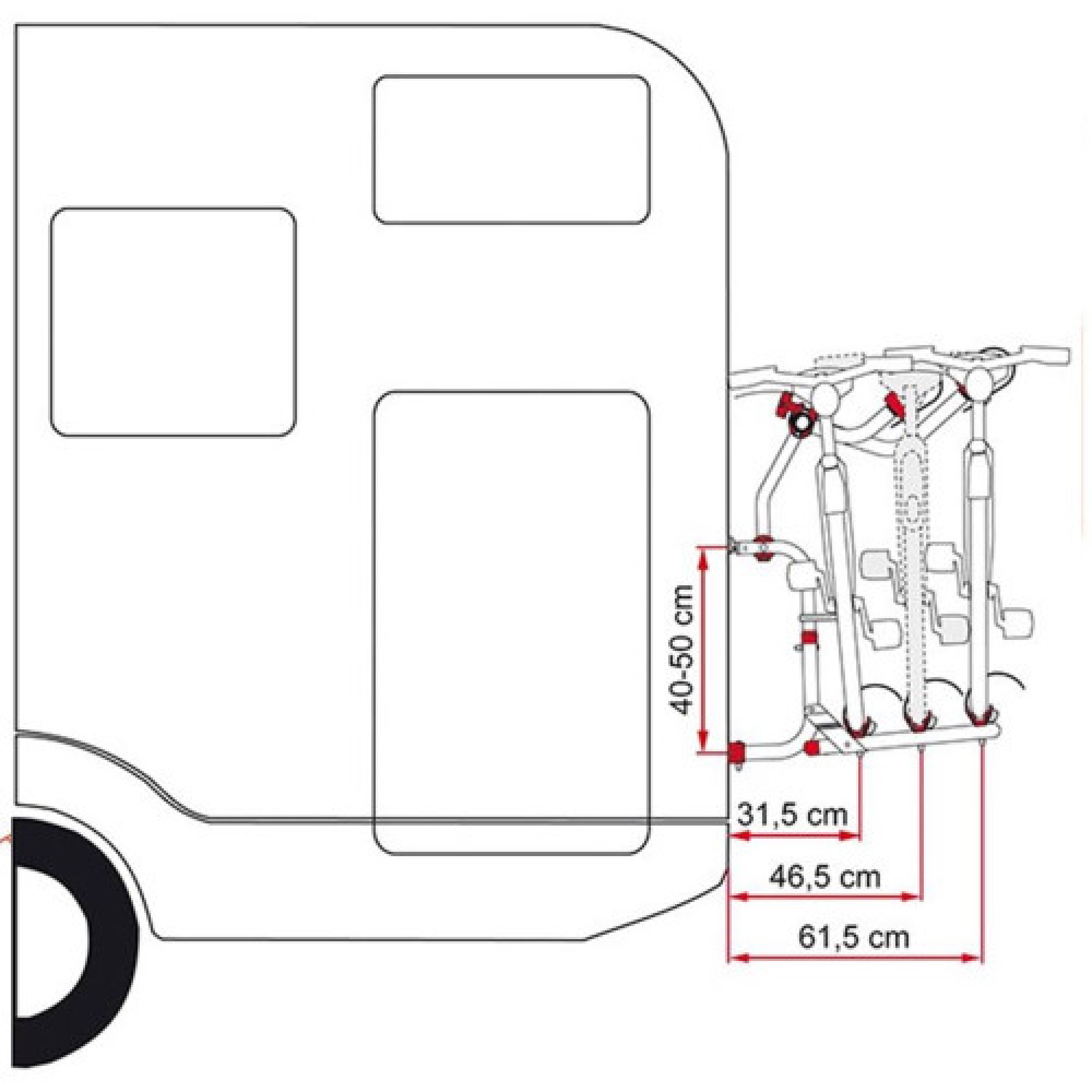 40-50 cm

31,5 cm

46,5 cm

61,5 cm